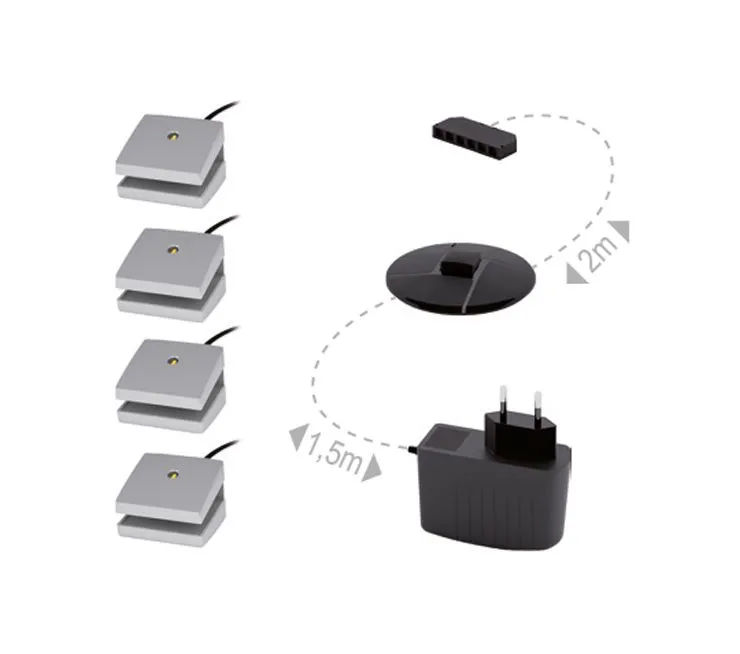 2m
1,5m